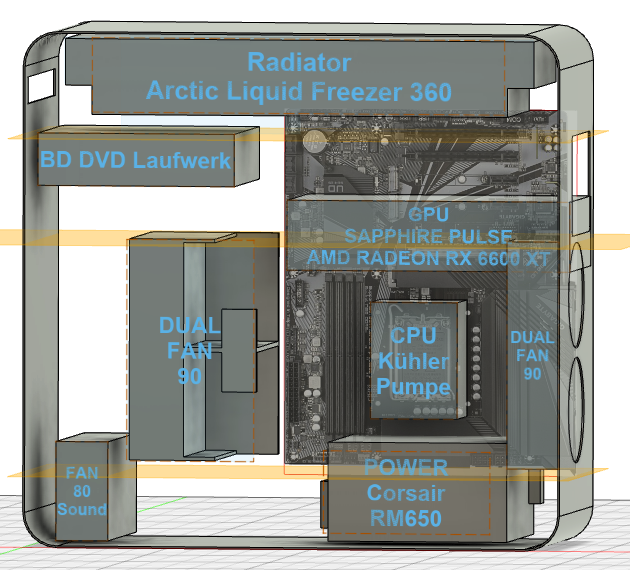 Radiator
Arctic Liquid Freezer 360

BD DVD Laufwerk

GPU
SAPPHIRE PULSE
AMD RADEON RX 6600 XT

DUAL
FAN
90

CPU
Kühler
Pumpe

DUAL
FAN
90

FAN
80
Sound

POWER
Corsair
RM650